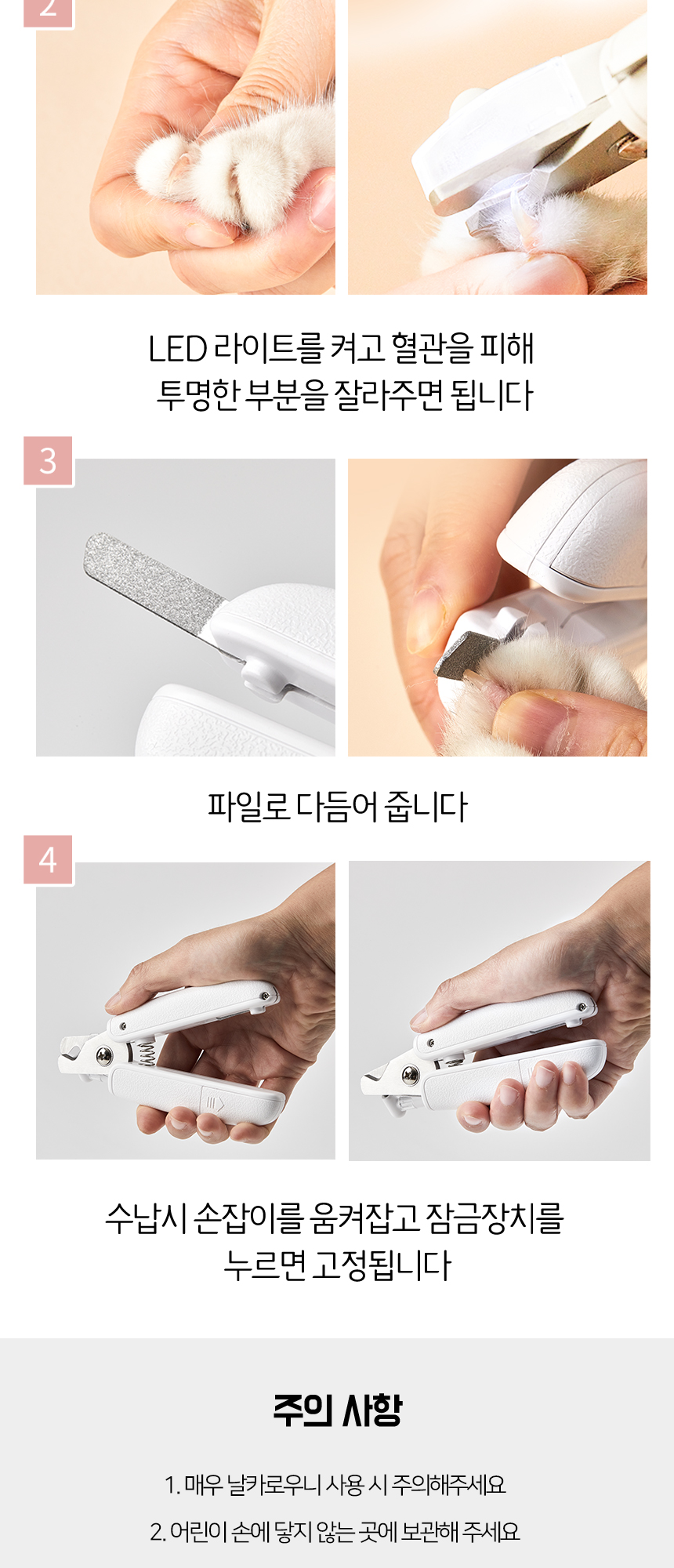 2

LED 라이트를 켜고 혈관을 피해
투명한 부분을 잘라주면 됩니다

3

파일로 다듬어 줍니다

4

수납시 손잡이를 움켜잡고 잠금장치를
누르면 고정됩니다

주의 사항

1. 매우 날카로우니 사용 시 주의해주세요

2. 어린이 손에 닿지 않는 곳에 보관해 주세요